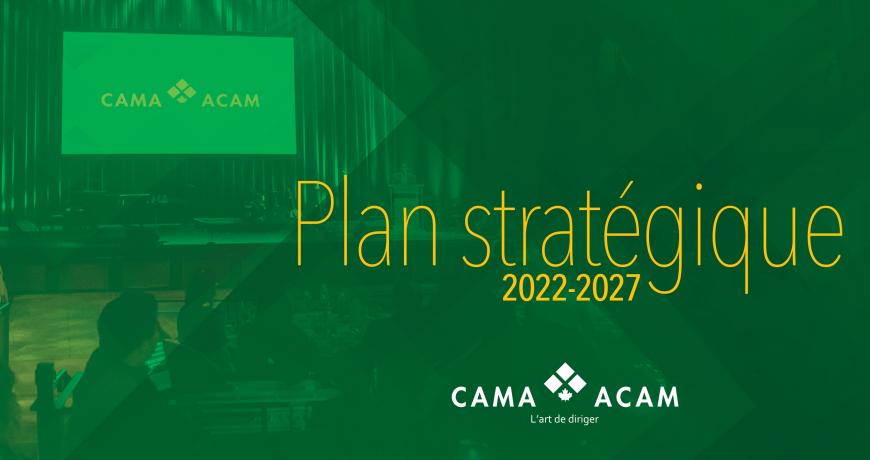 CAMA ACAM

Plan stratégique
2022-2027

CAMA ACAM
L'art de diriger