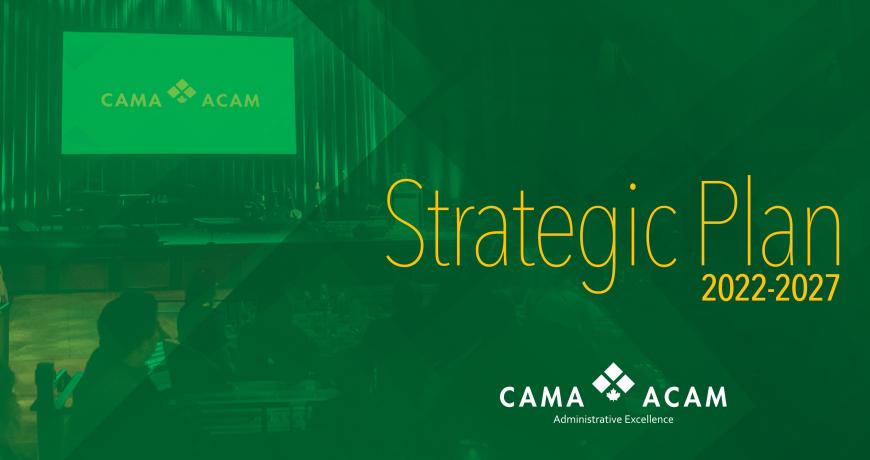 CAMA ACAM

Strategic Plan
2022-2027

CAMA ACAM
Administrative Excellence